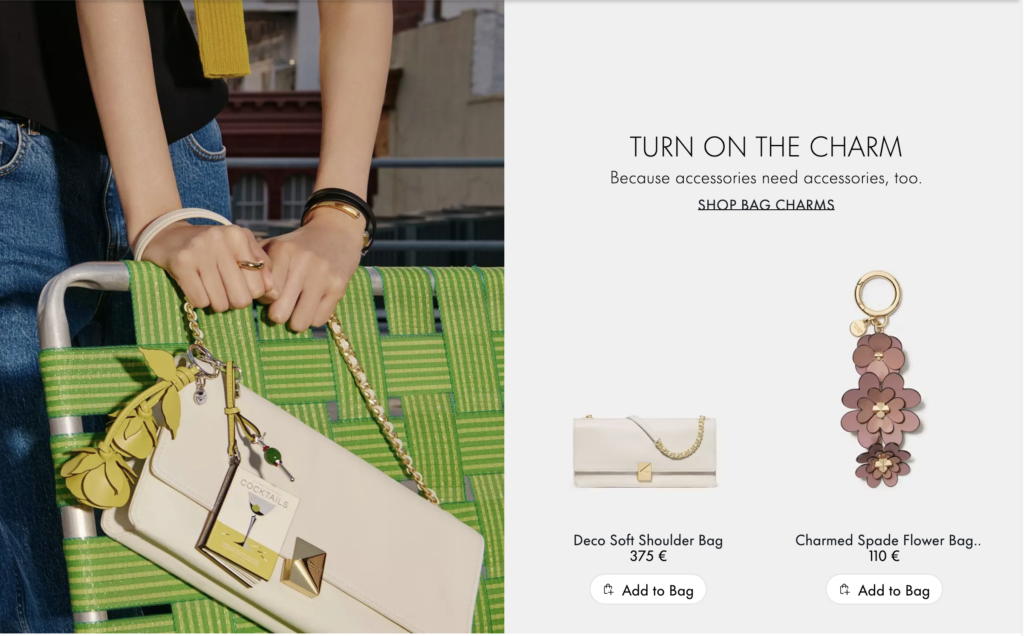 COCKTAILS

TURN ON THE CHARM
Because accessories need accessories, too.
SHOP BAG CHARMS

Deco Soft Shoulder Bag
375 €
Add to Bag

Charmed Spade Flower Bag..
110 €
Add to Bag